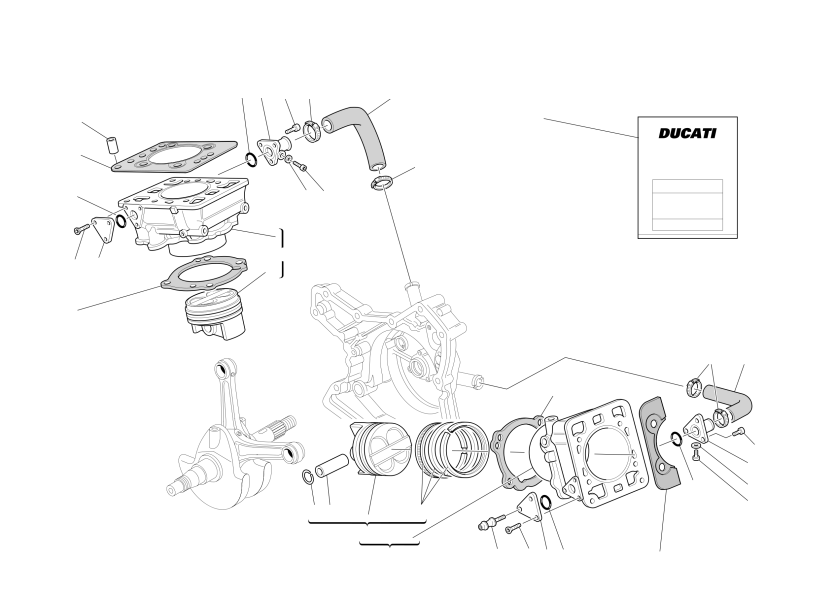 DUCATI