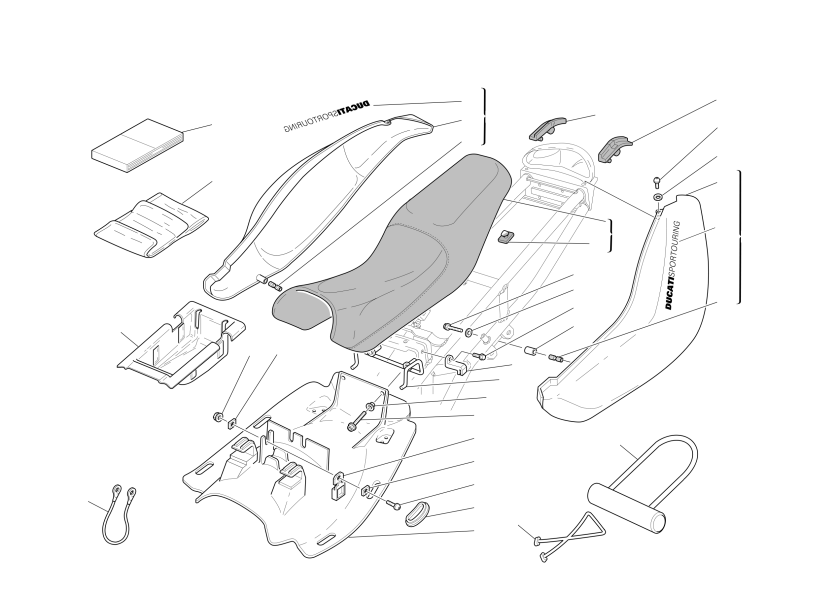 DUCATISPORTOURING

DUCATISPORTOURING