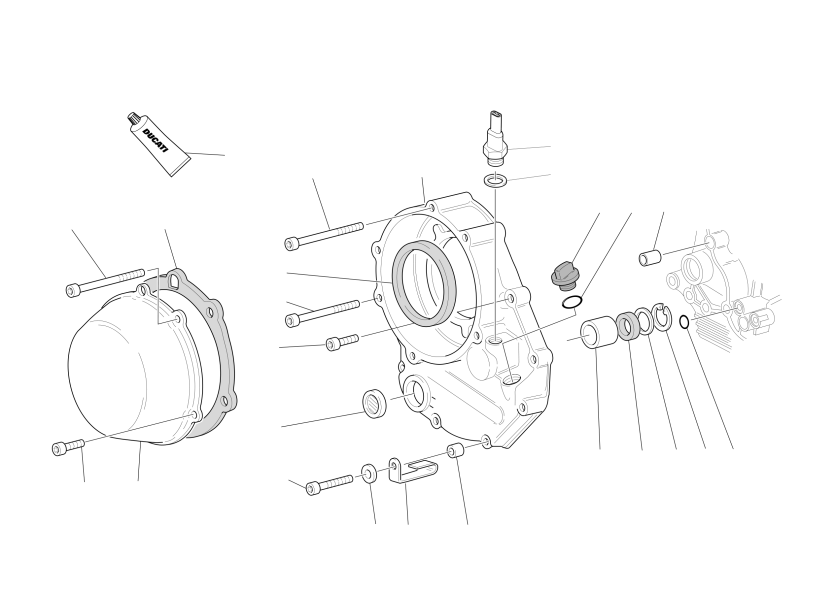 DUCATI