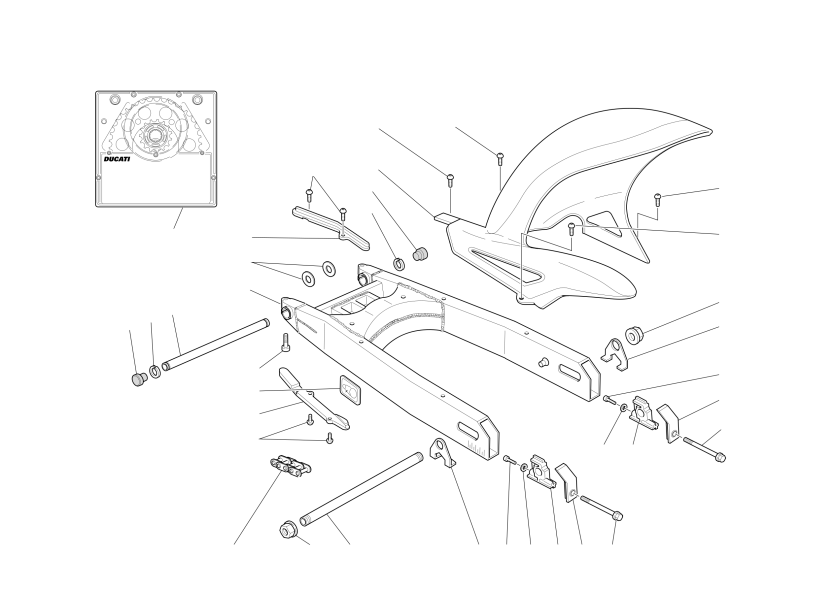 DUCATI