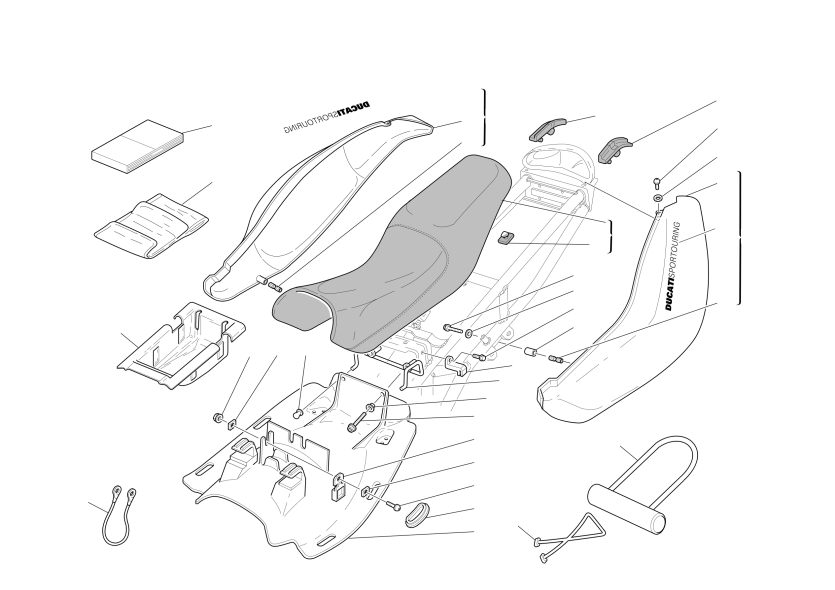 DUCATISPORTOURING

DUCATISPORTOURING