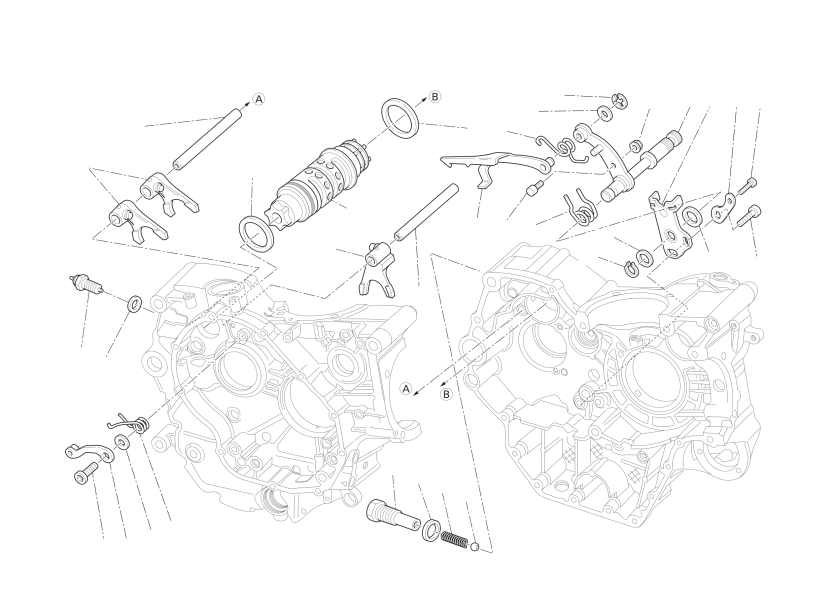 A
B
A
B