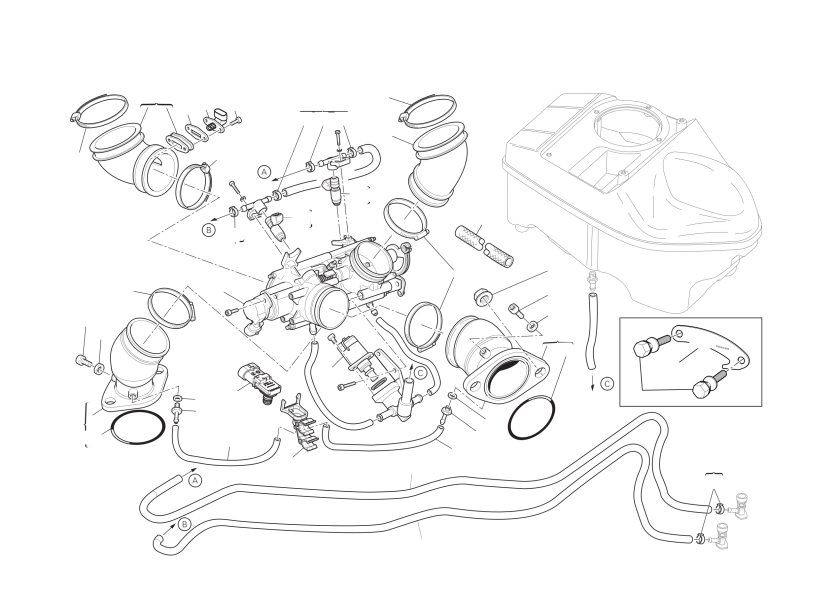 A
B
C
C
A
B