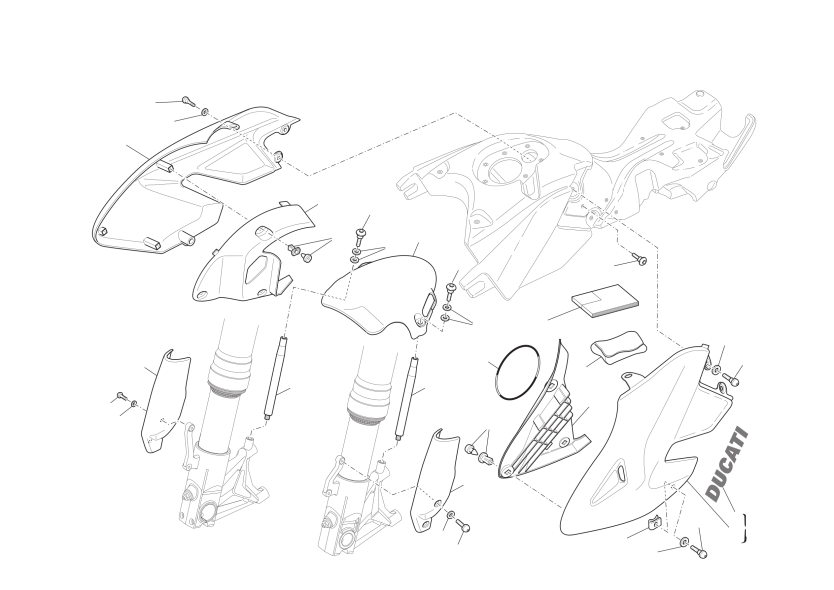 DUCATI