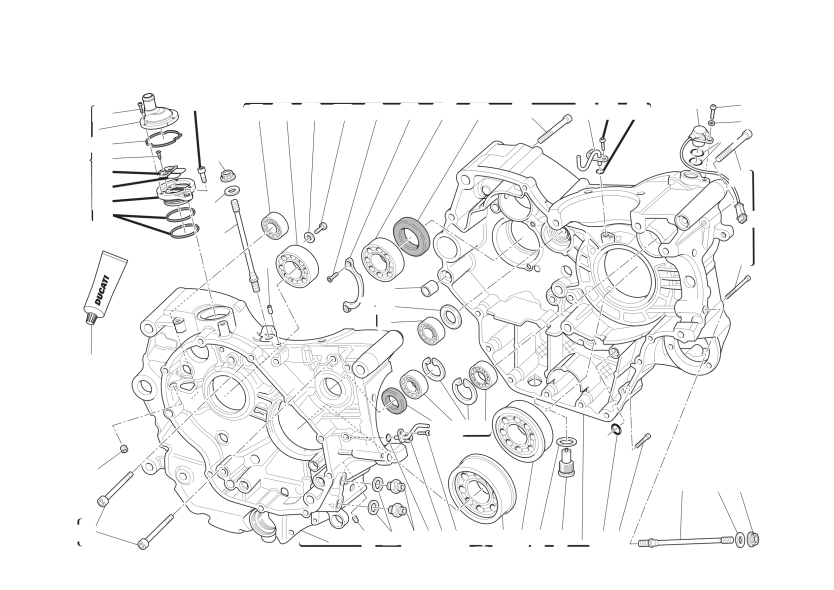 DUCATI