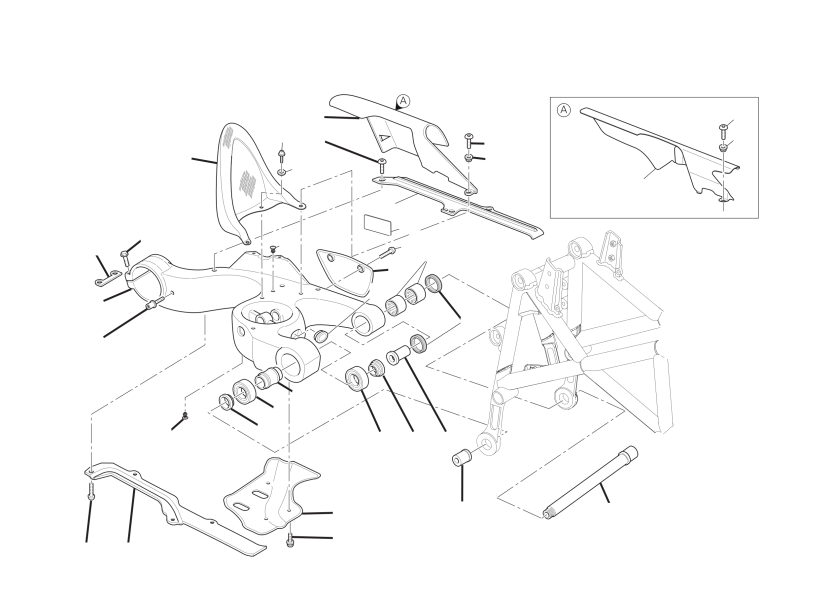 A

A