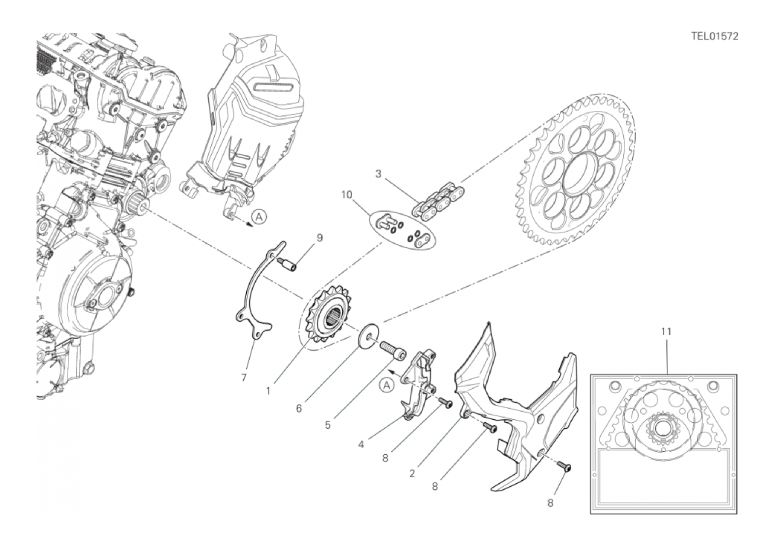 TEL01572

3

10

A

9

7

1

6

5

A

4

8

2

8

8

11