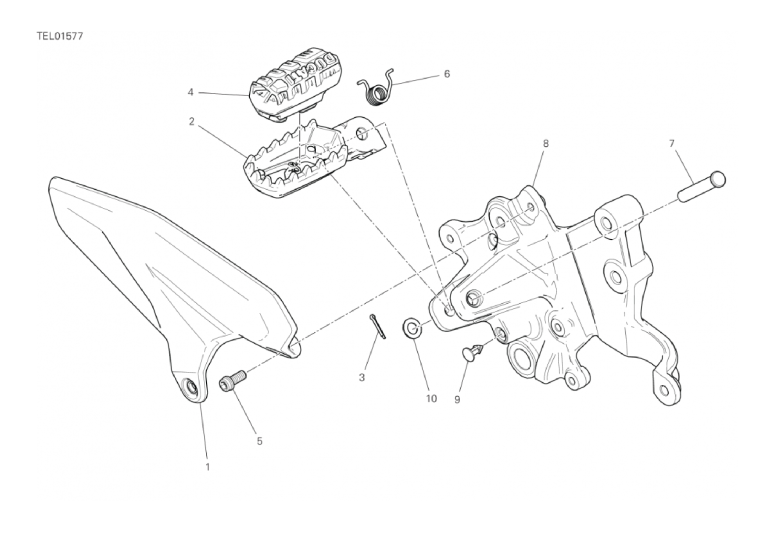 TEL01577

4
6
2
8
7
3
10
9
5
1