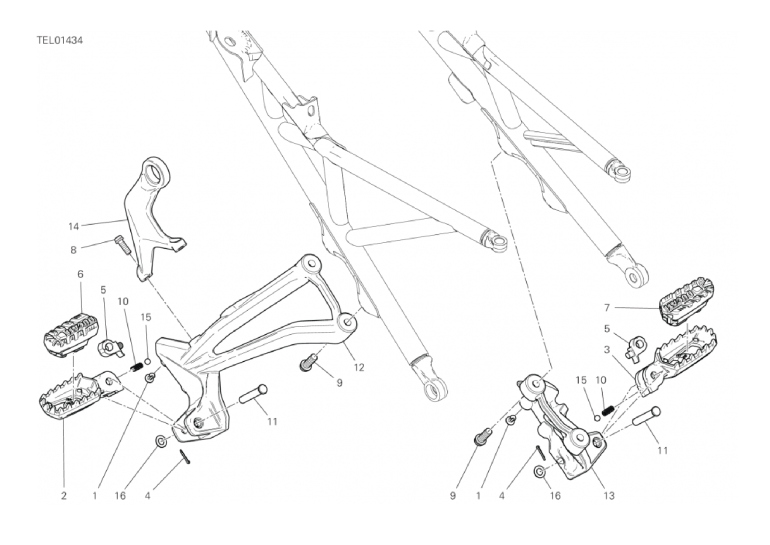 TEL01434

14
8
6
5
10
15
12
9
11
2
1
16
4
7
5
3
15
10
11
9
1
4
16
13