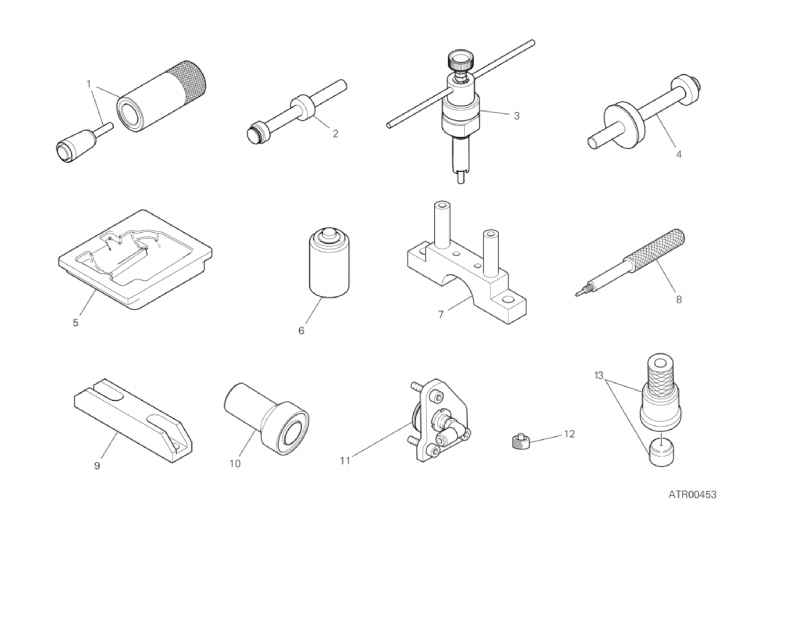 1
2
3
4
5
6
7
8
9
10
11
12
13
ATR00453