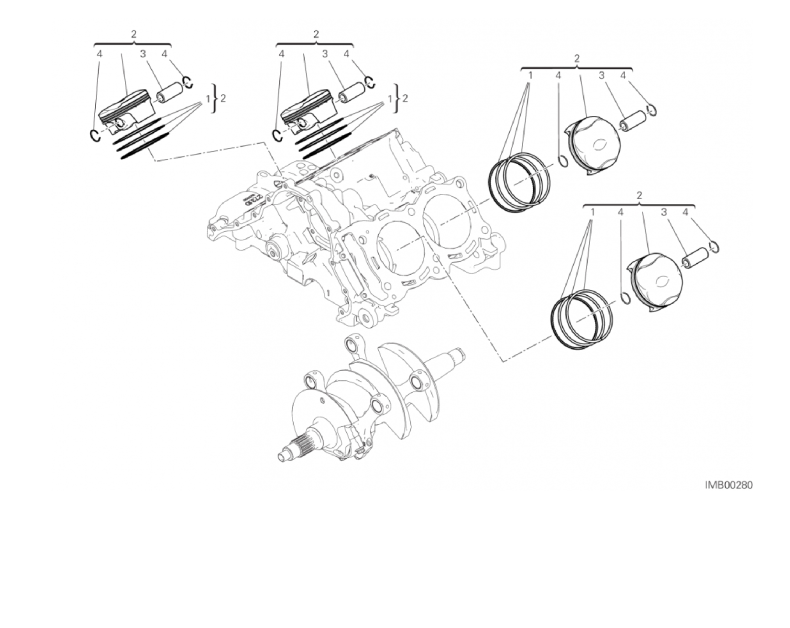 2
4 3 4
1 2

2
4 3 4
1 2

2
1 4 3 4

2
1 4 3 4

IMB00280