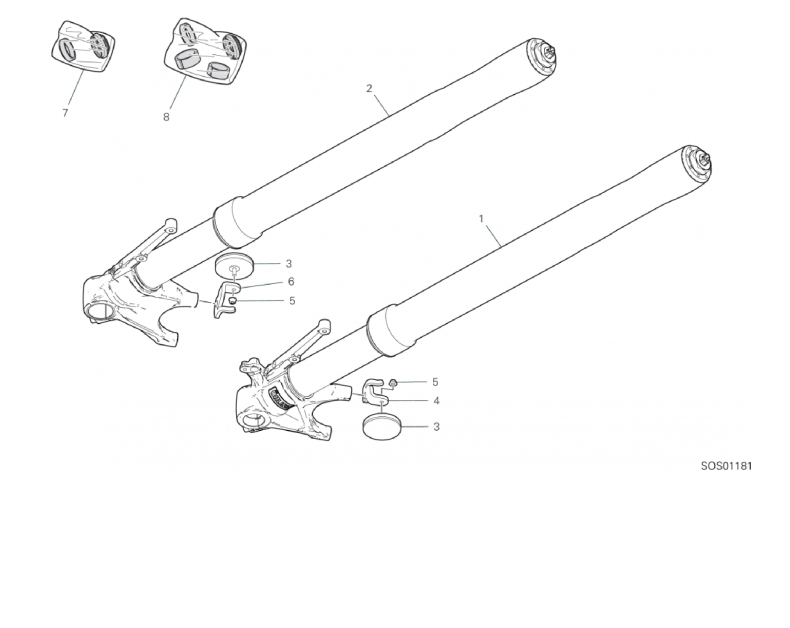 7
8
2
1
3
6
5
5
4
3
SOS01181