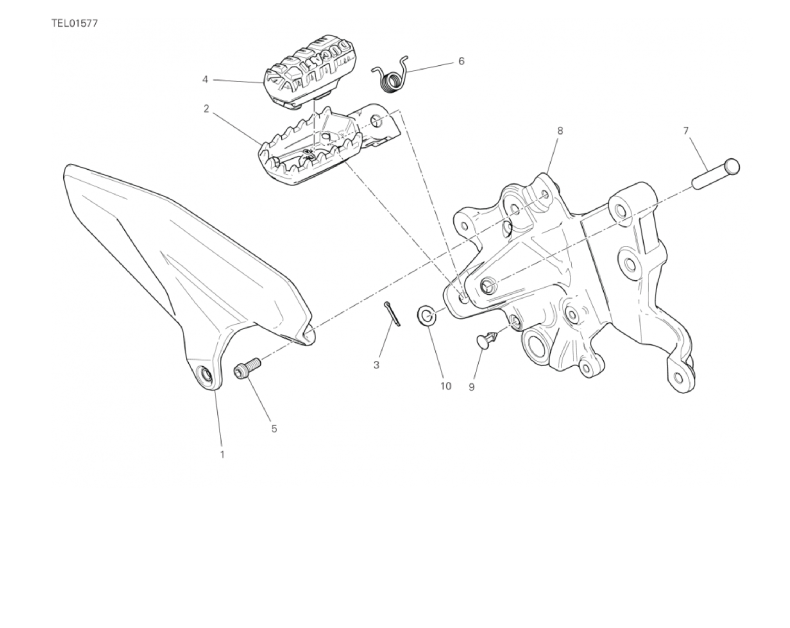 TEL01577

4

6

2

8

7

3

10

9

5

1