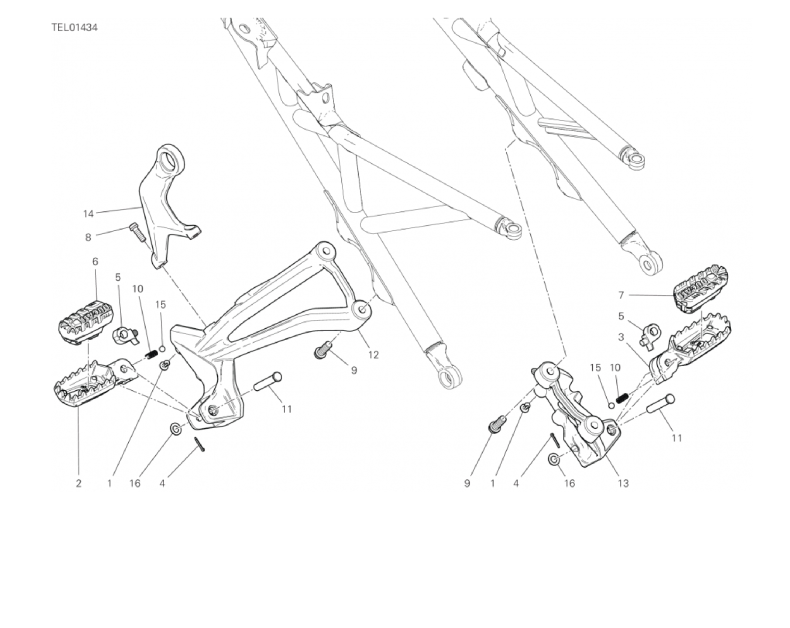 TEL01434

14
8
6
5
10
15
12
9
11
2
1
16
4

7
5
3
15
10
11
9
1
4
16
13