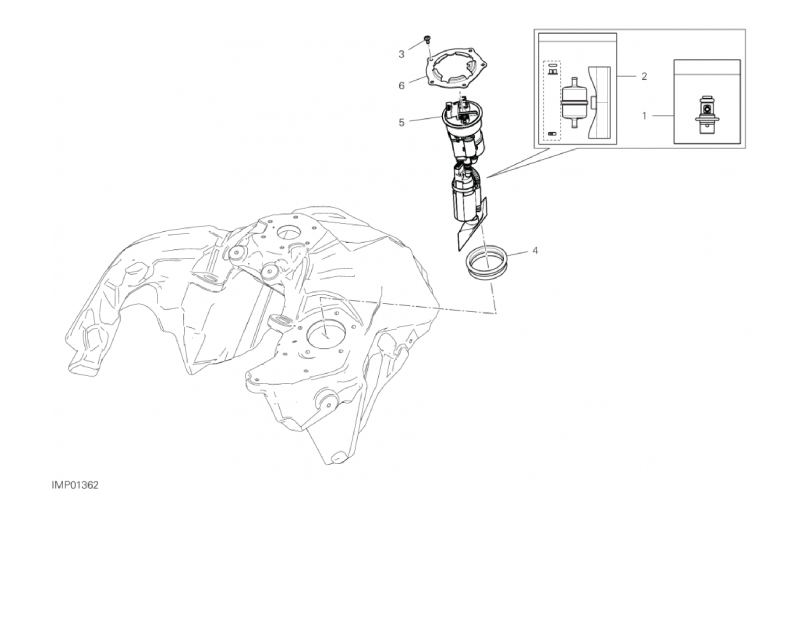 3
6
5
2
1
4
IMP01362