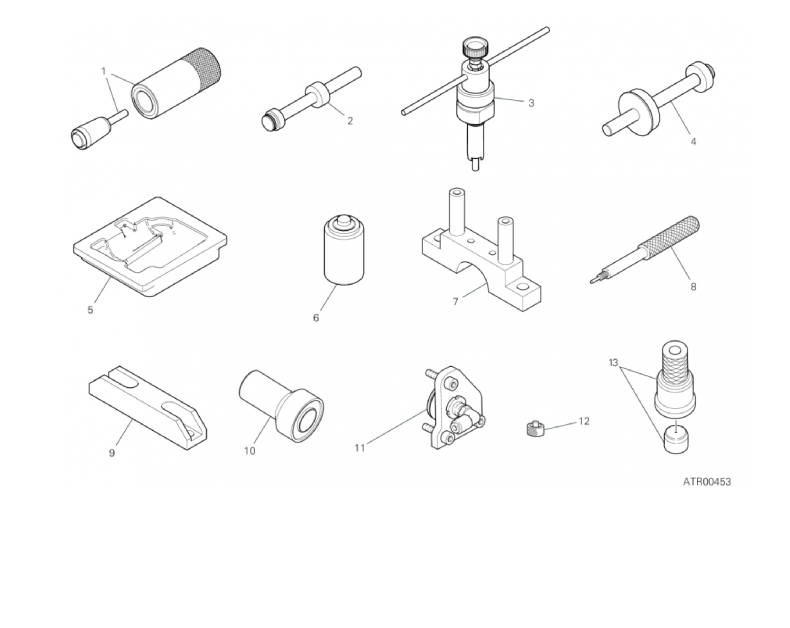 1
2
3
4
5
6
7
8
9
10
11
12
13
ATR00453