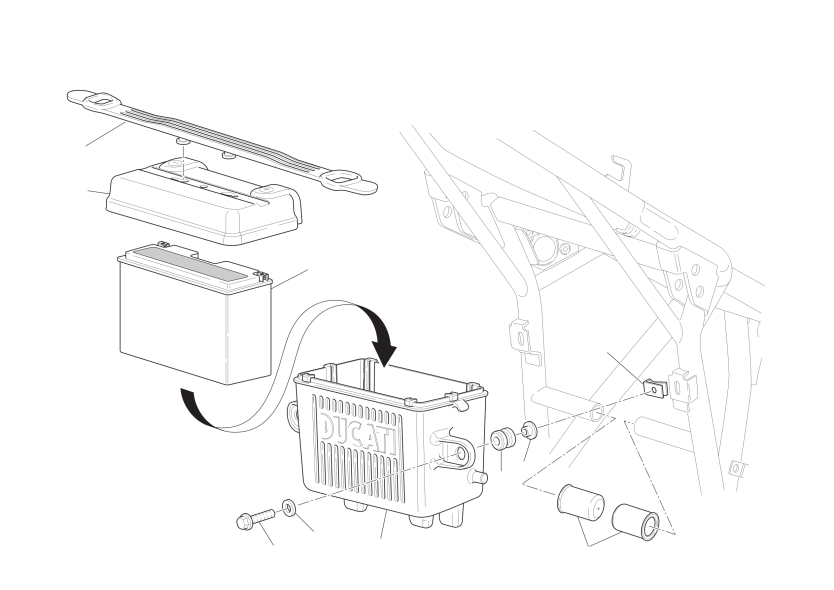 DUCATI