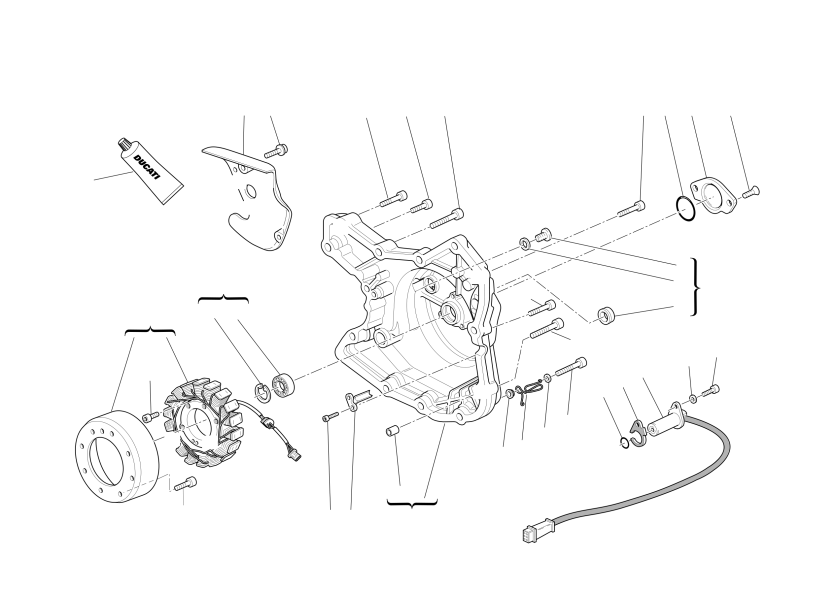 DUCATI