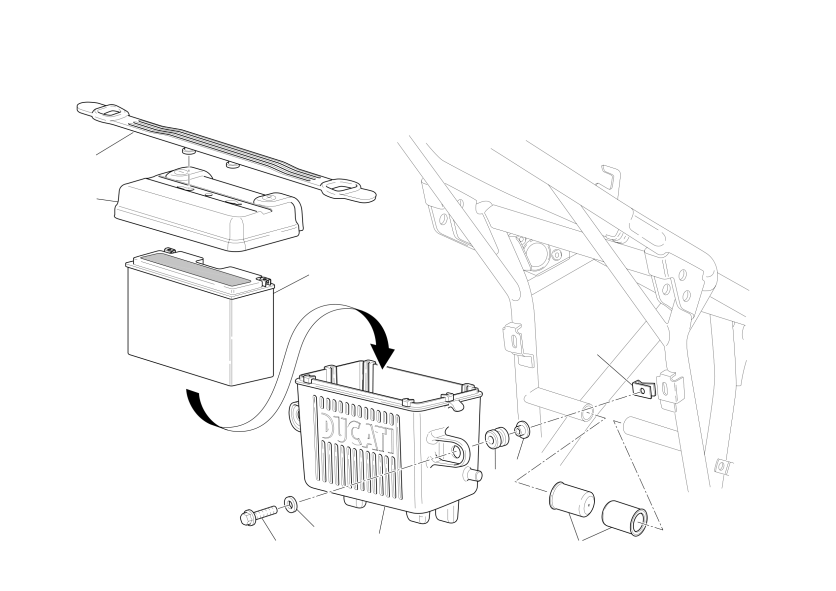 DUCATI