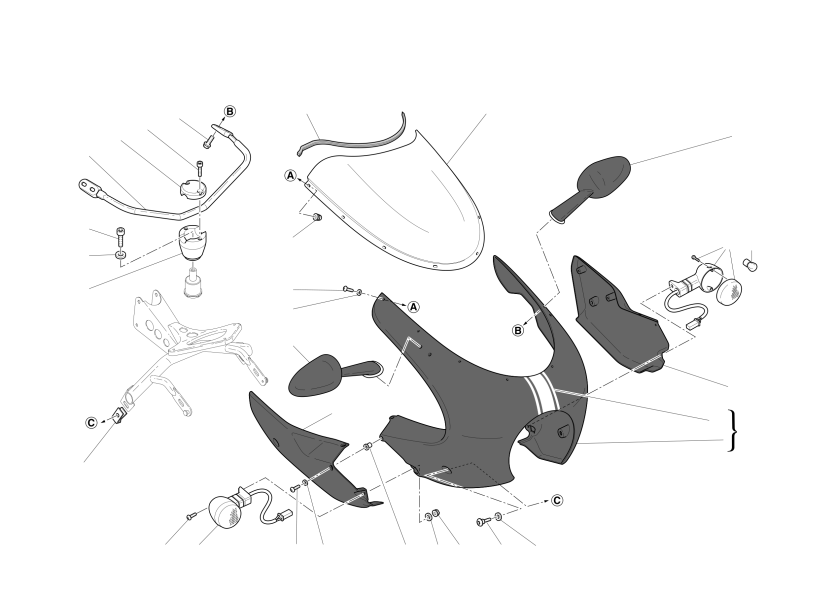 B
A
A
B
C
C