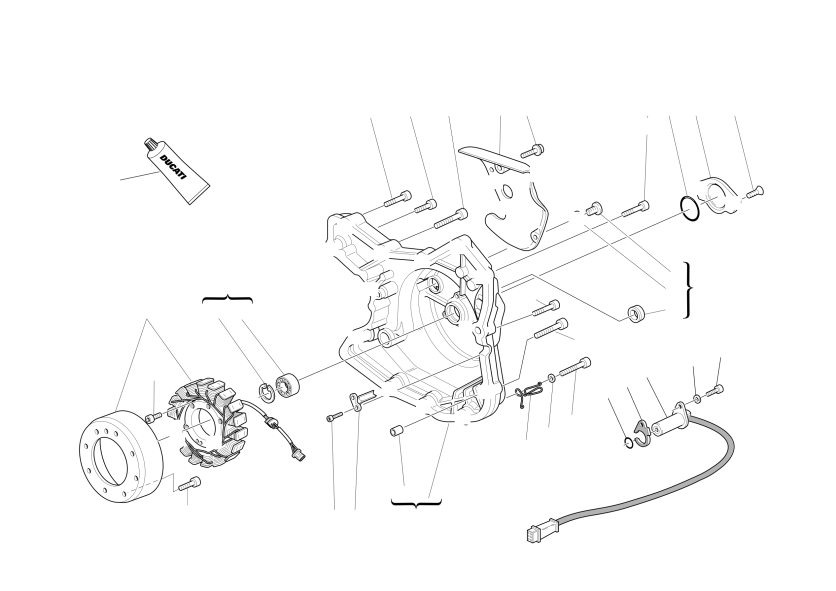 DUCATI