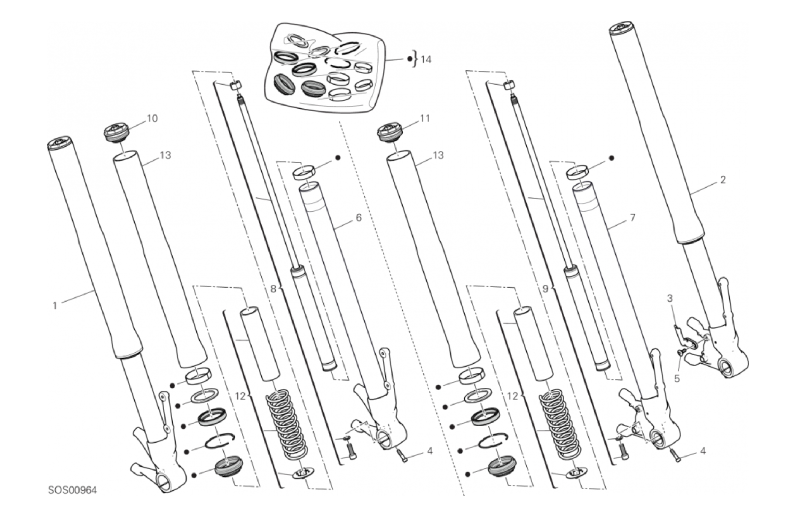 14
10
11
13
13
2
6
7
1
8
9
3
5
12
12
4
4
SOS00964