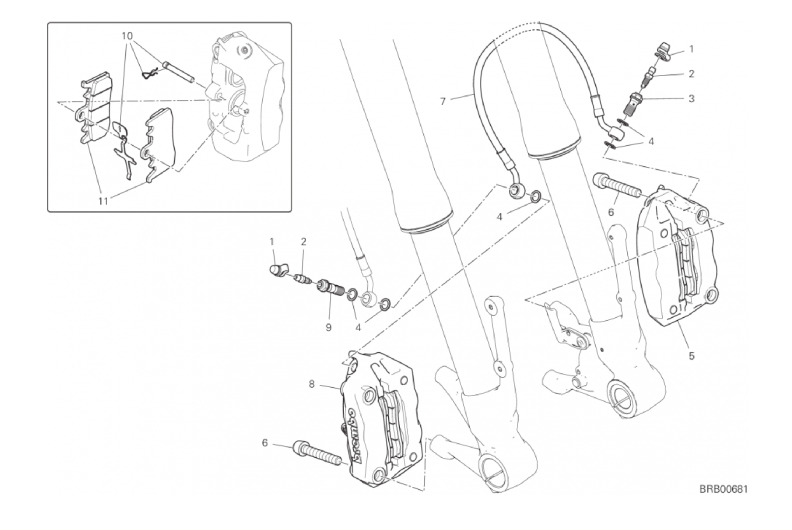 10

11

7

1

2

3

4

4

6

1

2

9

4

5

8

brembo

6

BRB00681