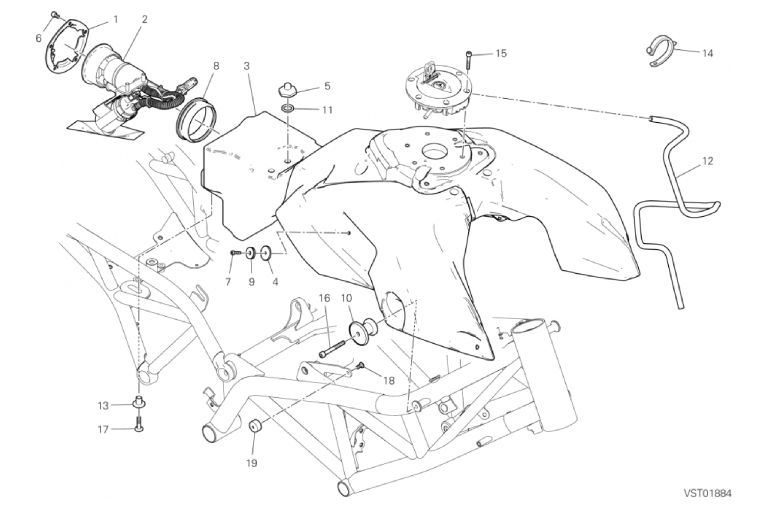 1
2
6
8
3
5
11
15
14
12
7
9
4
16
10
18
13
17
19
VST01884