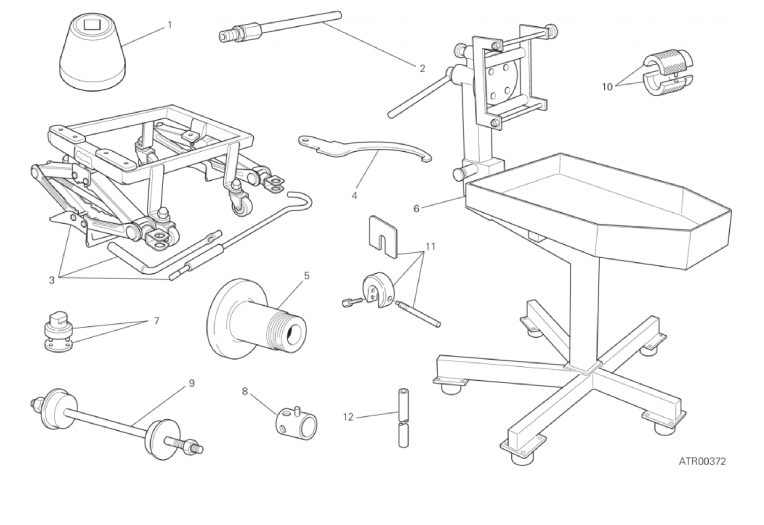 1
2
10
4
6
3
11
5
7
9
8
12
ATR00372