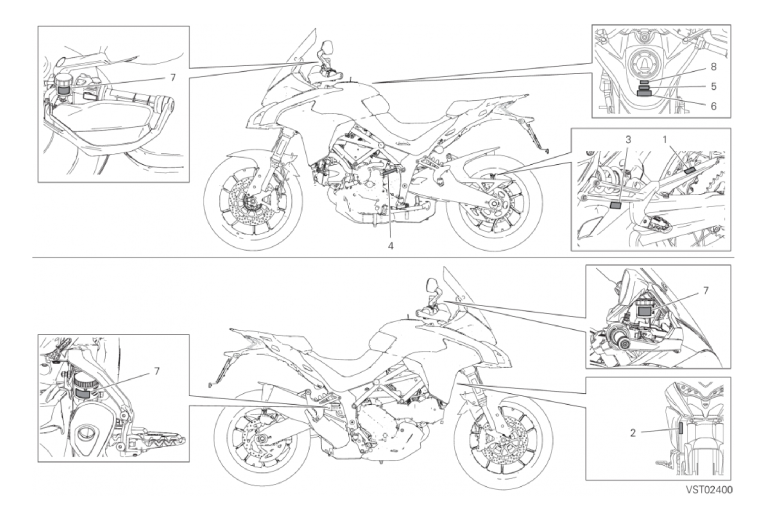 7

8
5
6

3
1

4

7

7

2

VST02400