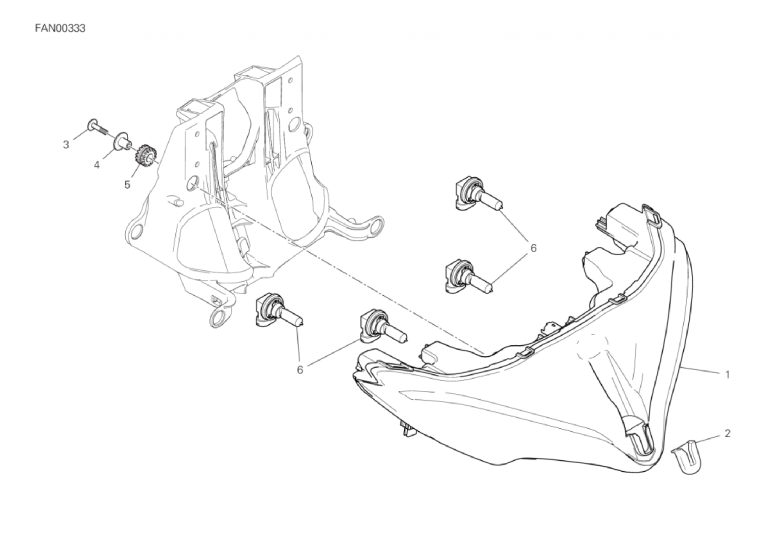 FAN00333

3
4
5
6
6
1
2