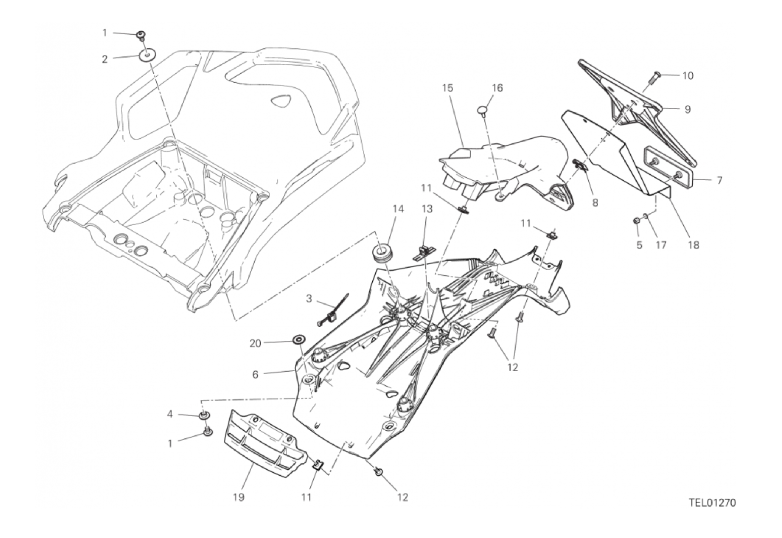 1
2
15
16
10
9
7
8
11
14
13
11
5
17
18
3
20
6
12
4
1
19
11
12
TEL01270