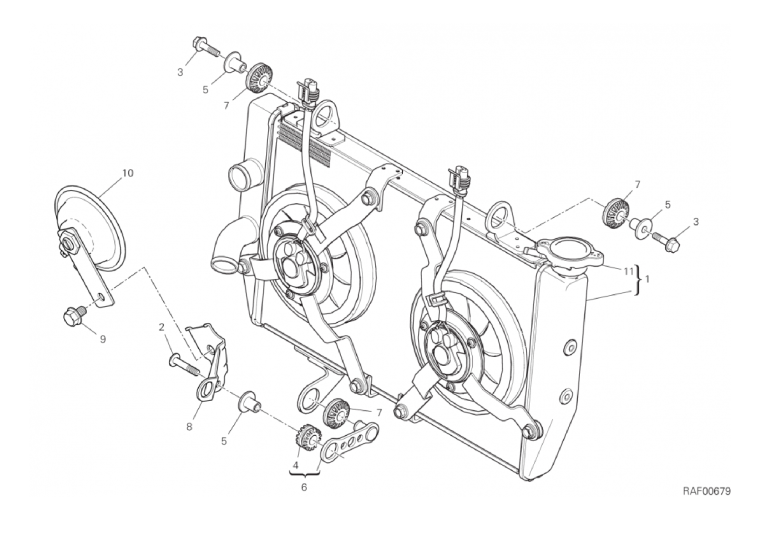 3
5
7
10
7
5
3
11
1
9
2
8
5
7
4
6
RAF00679