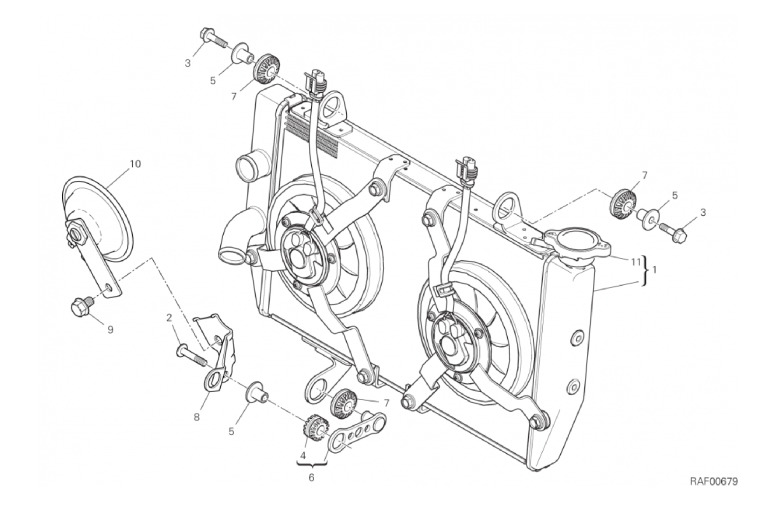 3
5
7
10
7
5
3
11
1
9
2
8
5
7
4
6
RAF00679