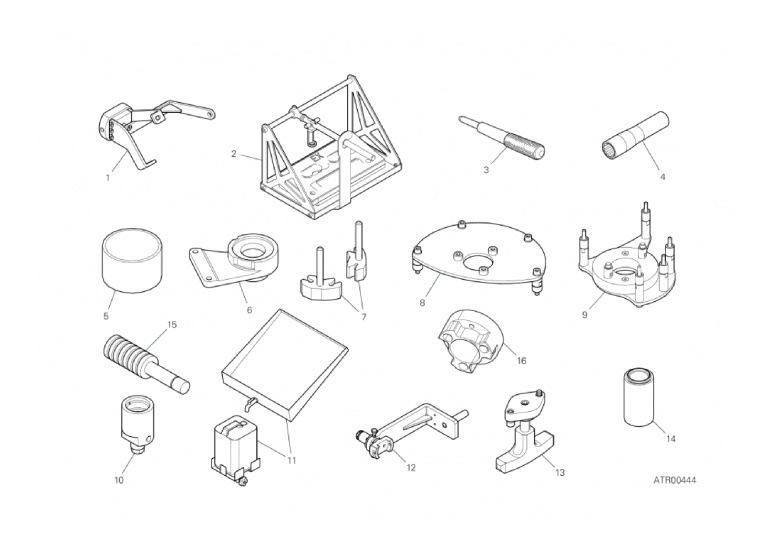 1
2
3
4
5
6
7
8
9
15
16
10
11
12
13
14
ATR00444