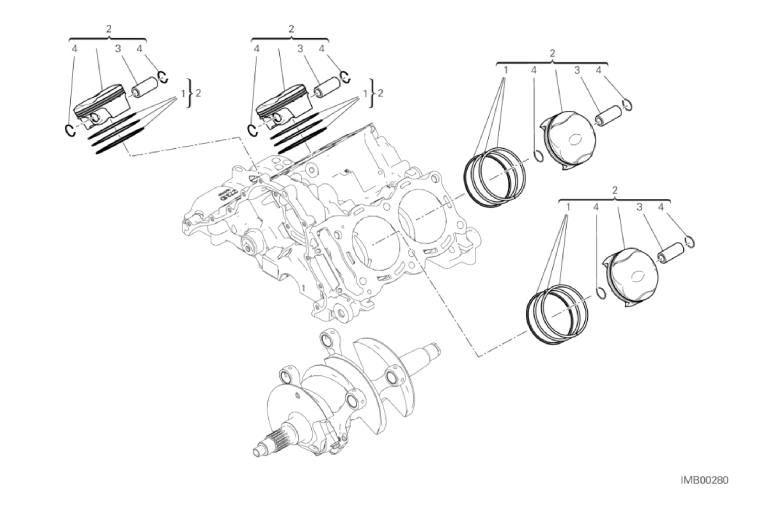 2
4 3 4
1 2

2
4 3 4
1 2

2
1 4 3 4

2
1 4 3 4

IMB00280