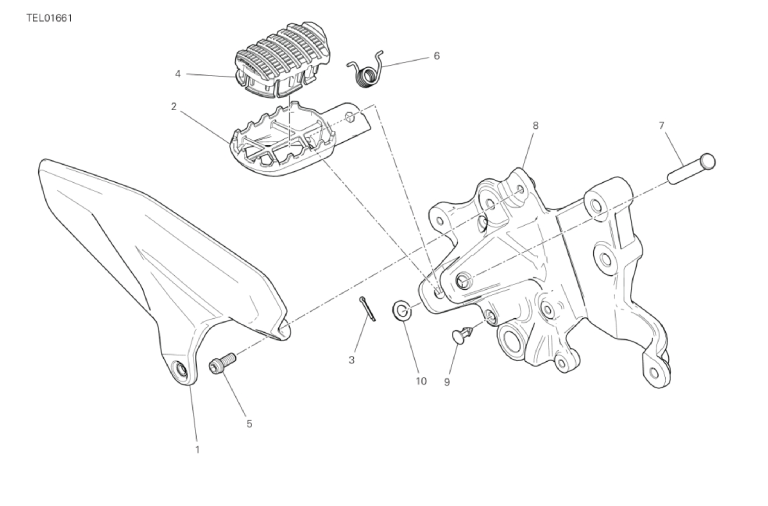 TEL01661

4

6

2

8

7

3

10

9

5

1