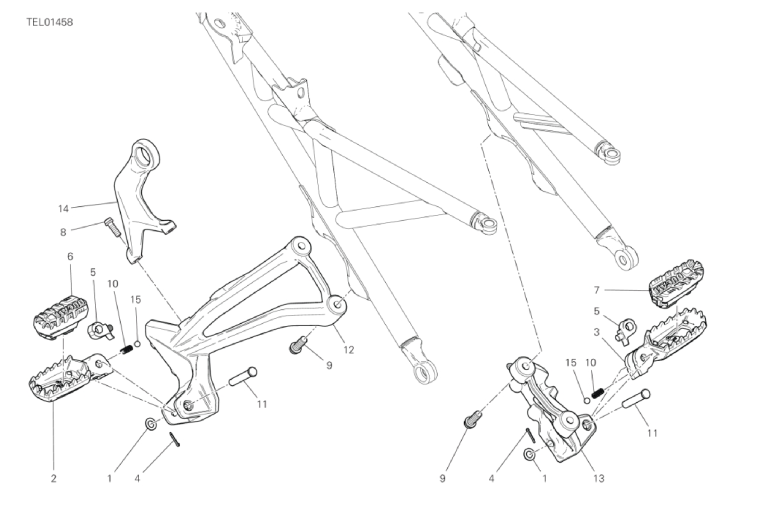 TEL01458

14
8
6
5
10
15
12
9
11
2
1
4
7
5
3
15
10
11
9
4
1
13