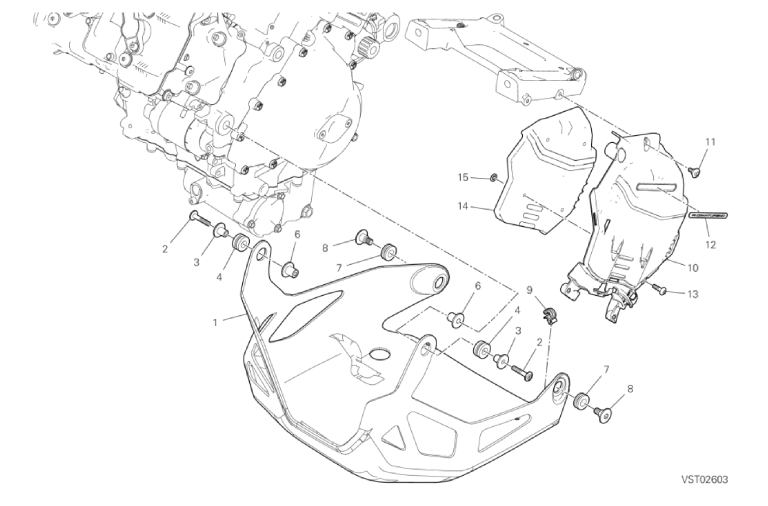 11
15
14
12
10
13
2
3
4
6
8
7
1
6
9
4
3
2
7
8
VST02603