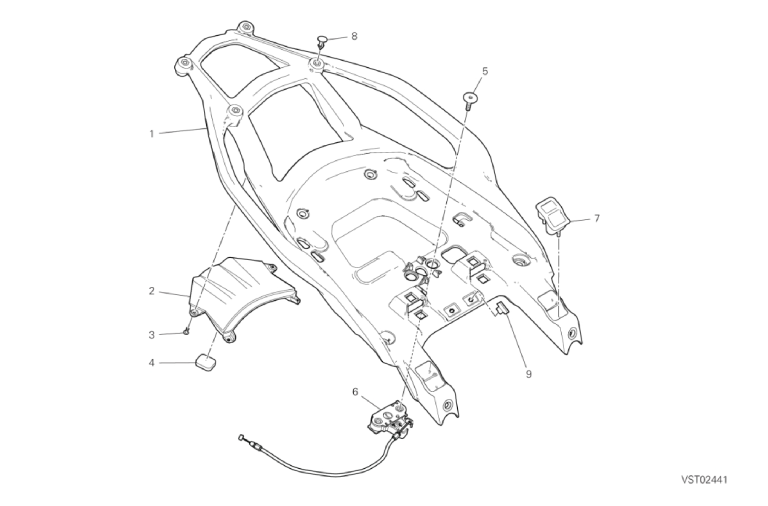 8
5
1
7
2
3
4
9
6
VST02441