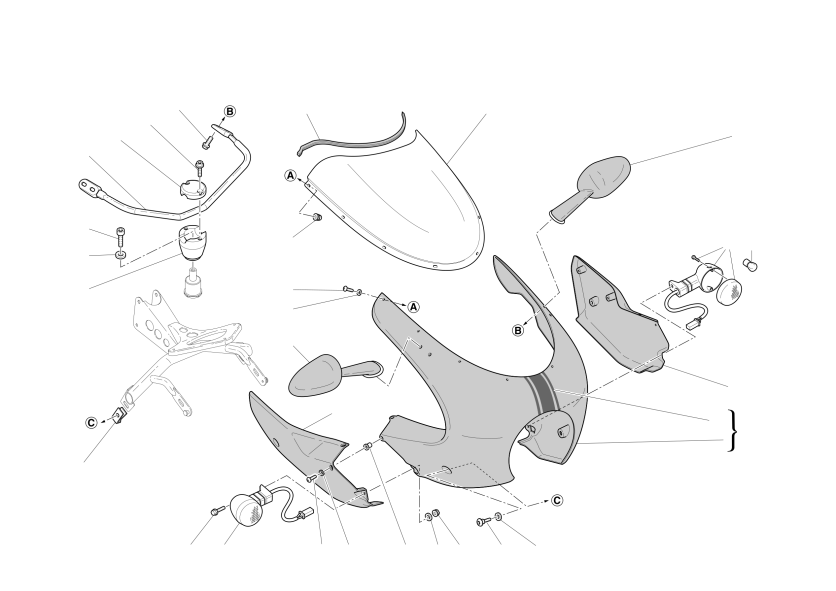 B
A
A
B
C
C