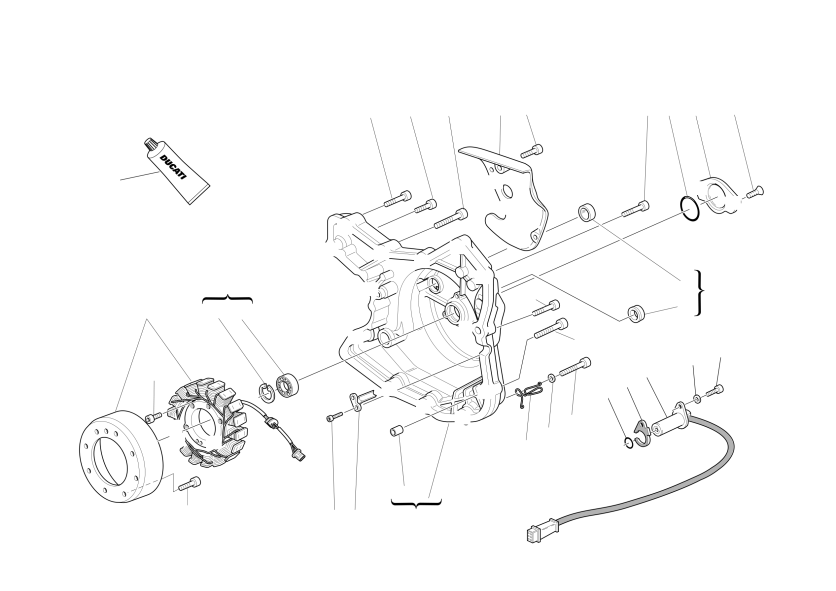 DUCATI