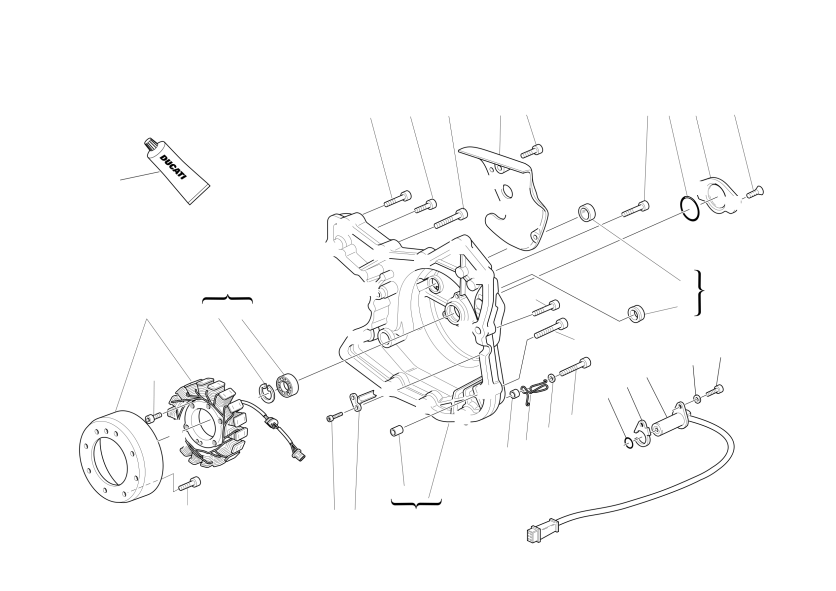 DUCATI