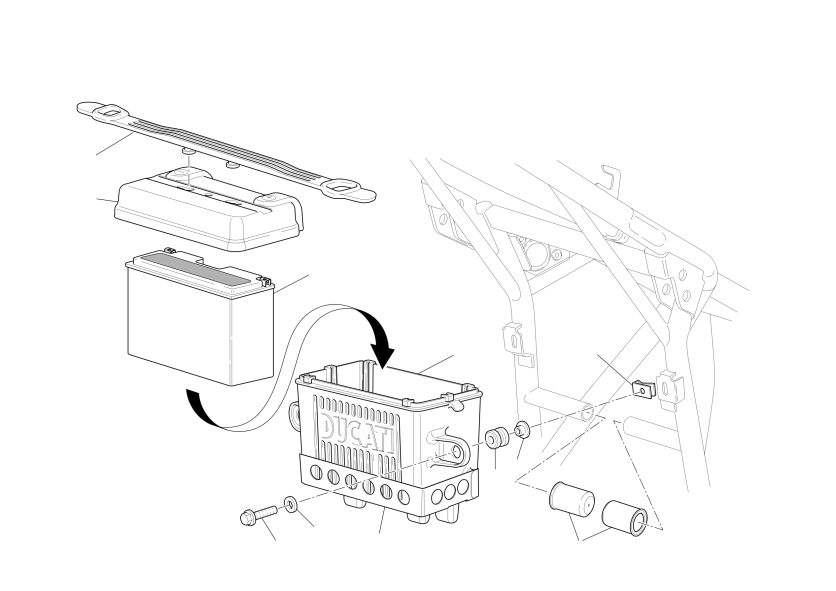 DUCATI