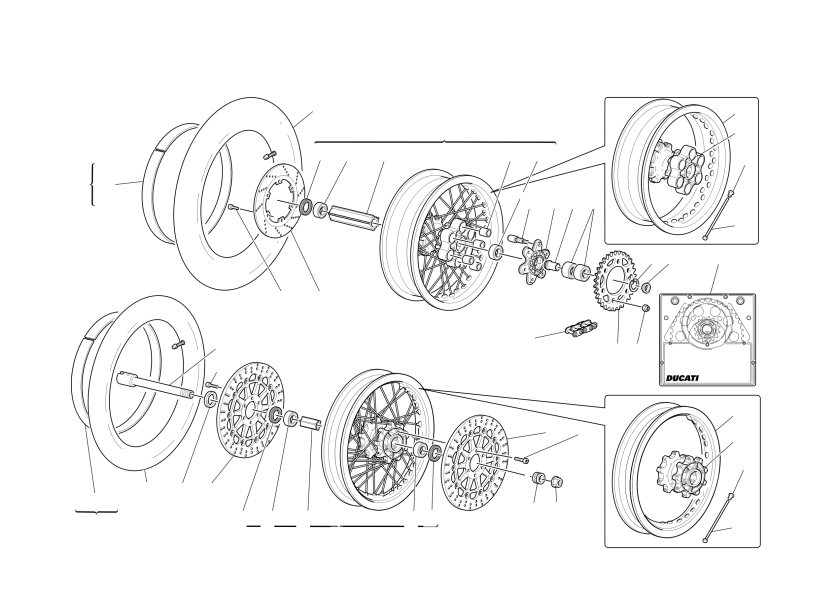 DUCATI