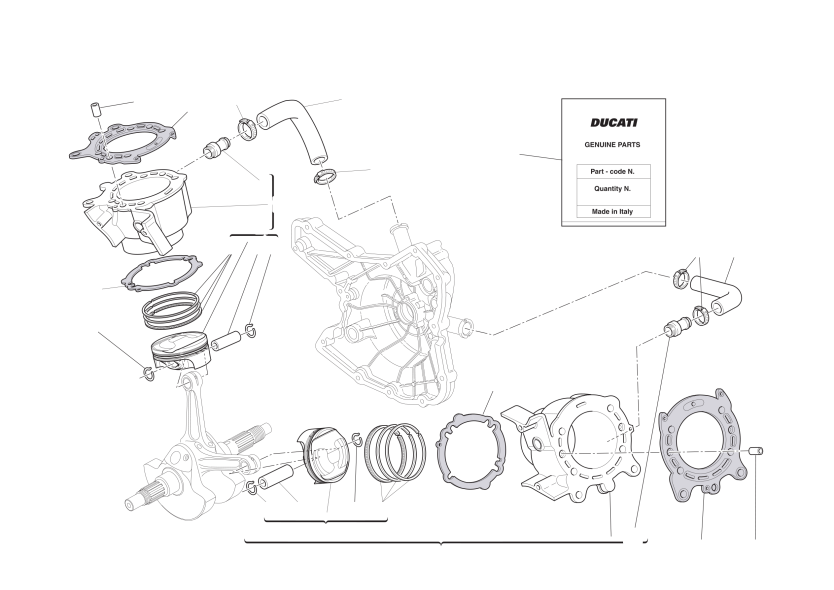 DUCATI

GENUINE PARTS

Part - code N.

Quantity N.

Made in Italy