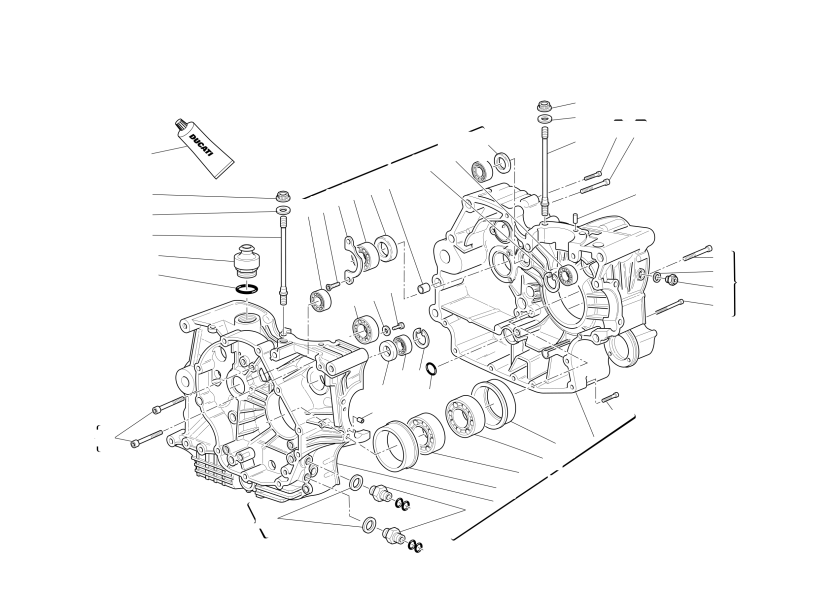 DUCATI