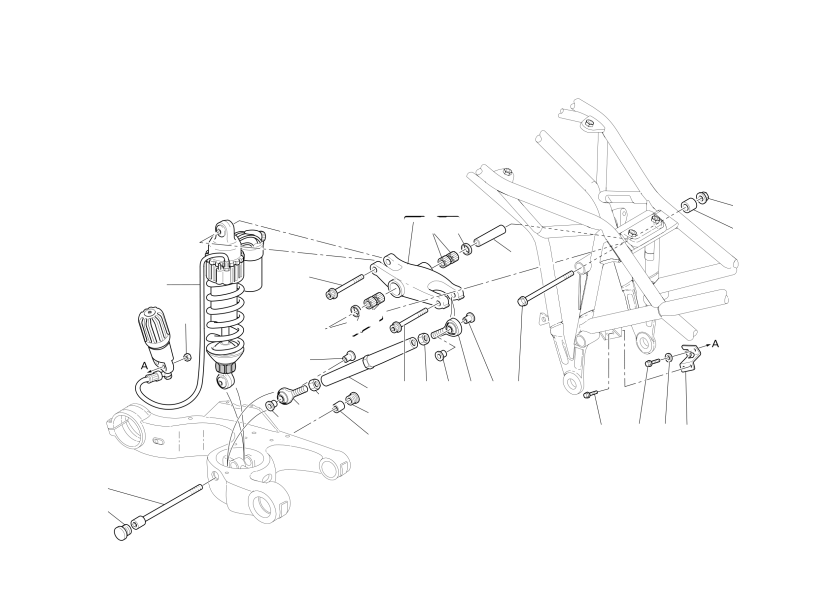 A

A