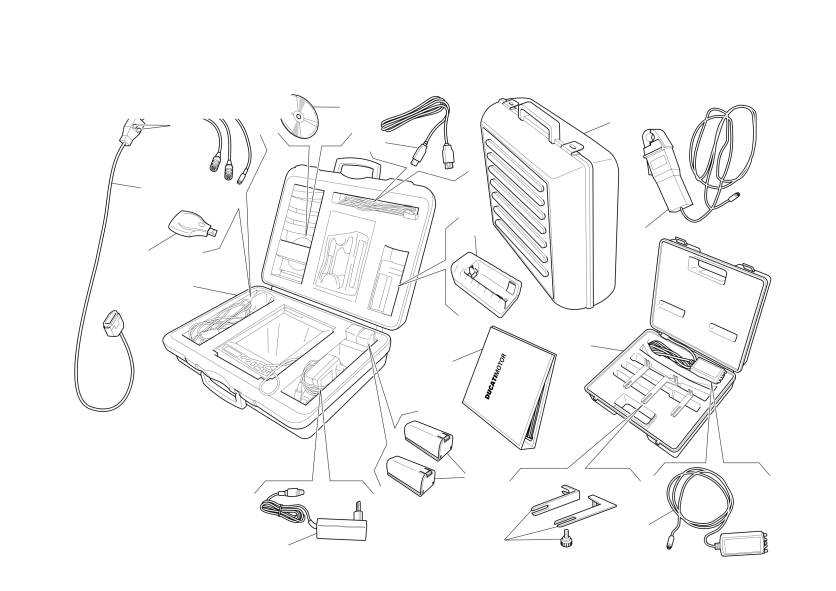 DUCATIMOTOR