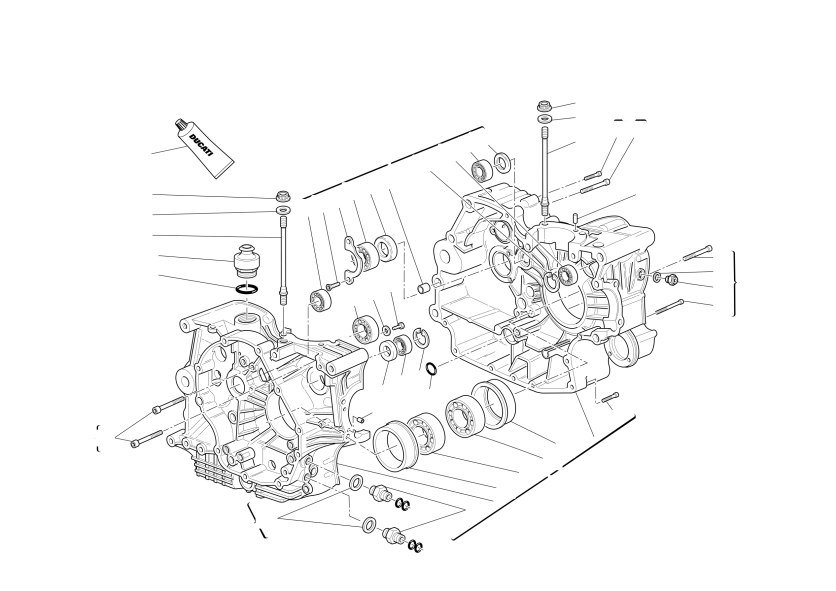 DUCATI